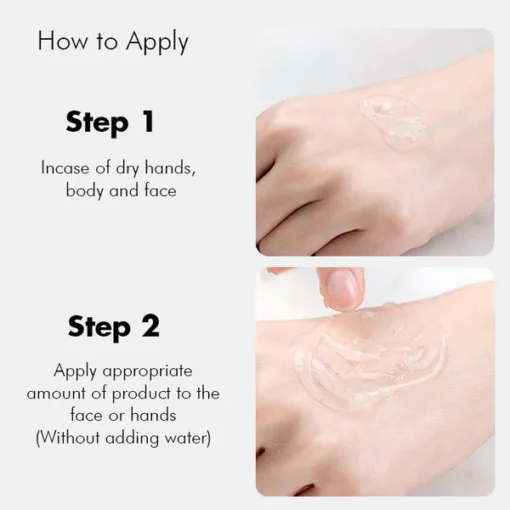 How to Apply

Step 1

Incase of dry hands, body and face

Step 2

Apply appropriate amount of product to the face or hands (Without adding water)