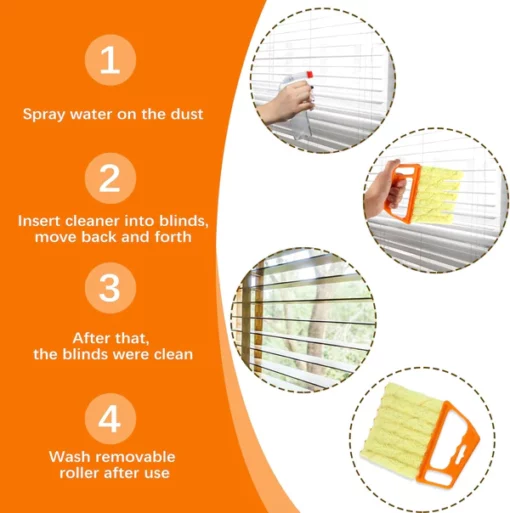 1

Spray water on the dust

2

Insert cleaner into blinds, move back and forth

3

After that, the blinds were clean

4

Wash removable roller after use