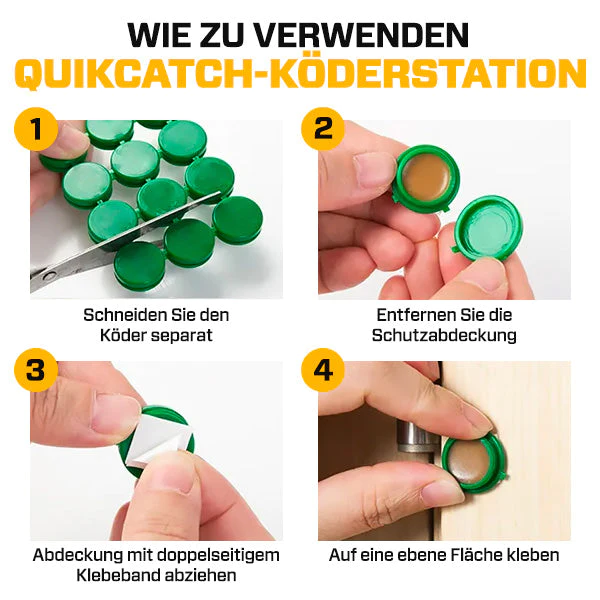 WIE ZU VERWENDEN
QUIKCATCH-KÖDERSTATION

1
Schneiden Sie den Köder separat

2
Entfernen Sie die Schutzabdeckung

3
Abdeckung mit doppelseitigem Klebeband abziehen

4
Auf eine ebene Fläche kleben