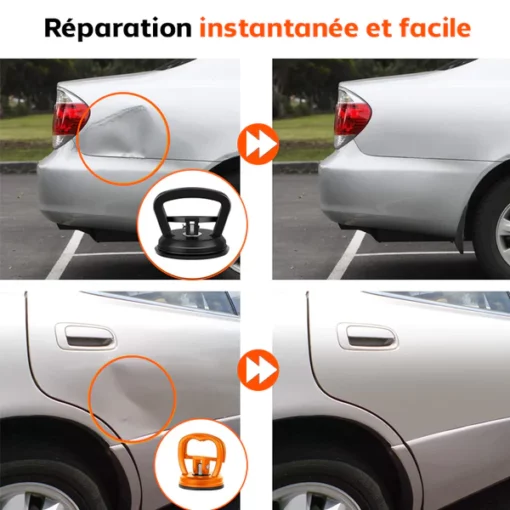 Réparation instantanée et facile