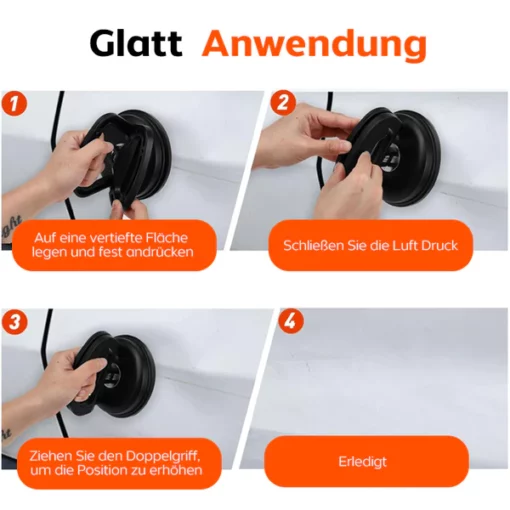 Glatt Anwendung

1

Auf eine vertiefte Fläche legen und fest andrücken

2

Schließen Sie die Luft Druck

3

Ziehen Sie den Doppelgriff, um die Position zu erhöhen

4

Erledigt