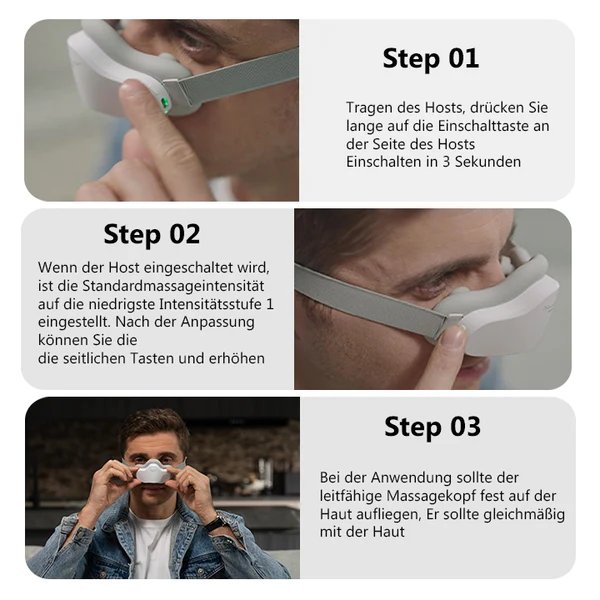 Step 01

Tragen des Hosts, drücken Sie lange auf die Einschalttaste an der Seite des Hosts Einschalten in 3 Sekunden

Step 02

Wenn der Host eingeschaltet wird, ist die Standardmassageintensität auf die niedrigste Intensitätsstufe 1 eingestellt. Nach der Anpassung können Sie die
die seitlichen Tasten und erhöhen

Step 03

Bei der Anwendung sollte der leitfähige Massagekopf fest auf der Haut aufliegen, Er sollte gleichmäßig mit der Haut