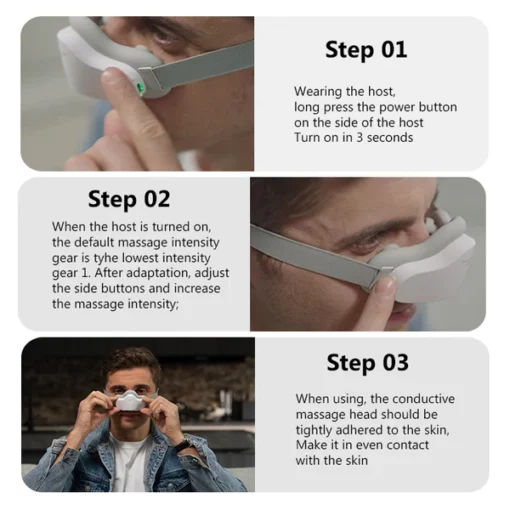 Step 01

Wearing the host, long press the power button on the side of the host Turn on in 3 seconds

Step 02

When the host is turned on, the default massage intensity gear is tyhe lowest intensity gear 1. After adaptation, adjust the side buttons and increase the massage intensity;

Step 03

When using, the conductive massage head should be tightly adhered to the skin, Make it in even contact with the skin