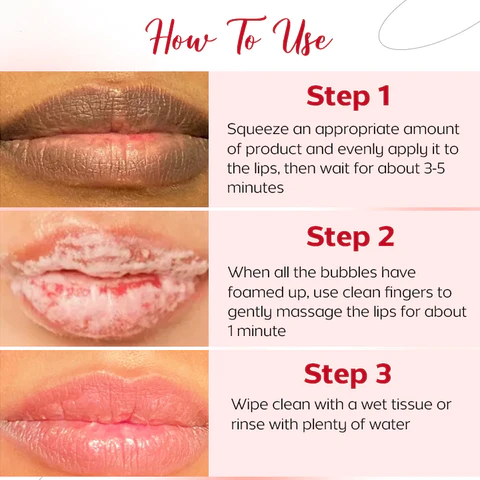 How To Use

Step 1

Squeeze an appropriate amount of product and evenly apply it to the lips, then wait for about 3-5 minutes

Step 2

When all the bubbles have foamed up, use clean fingers to gently massage the lips for about 1 minute

Step 3

Wipe clean with a wet tissue or rinse with plenty of water