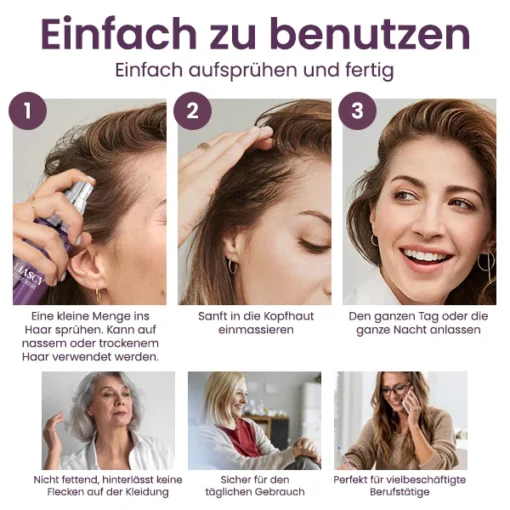 Einfach zu benutzen
Einfach aufsprühen und fertig

1

LIASCY

Eine kleine Menge ins Haar sprühen. Kann auf nassem oder trockenem Haar verwendet werden.

2

Sanft in die Kopfhaut einmassieren

3

Den ganzen Tag oder die ganze Nacht anlassen

Nicht fettend, hinterlässt keine Flecken auf der Kleidung

Sicher für den täglichen Gebrauch

Perfekt für vielbeschäftigte Berufstätige