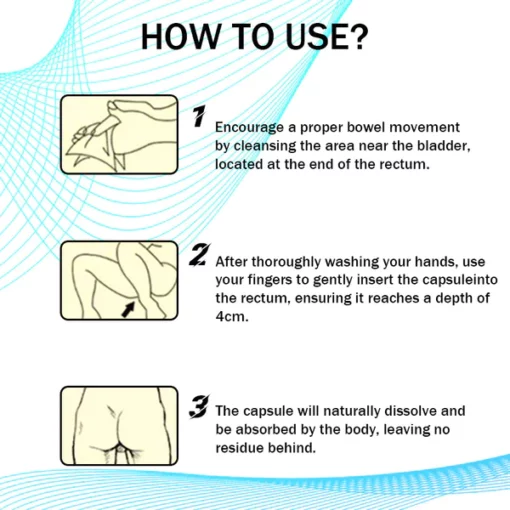 HOW TO USE?

1 Encourage a proper bowel movement by cleansing the area near the bladder, located at the end of the rectum.

2 After thoroughly washing your hands, use your fingers to gently insert the capsuleinto the rectum, ensuring it reaches a depth of 4cm.

3 The capsule will naturally dissolve and be absorbed by the body, leaving no residue behind.