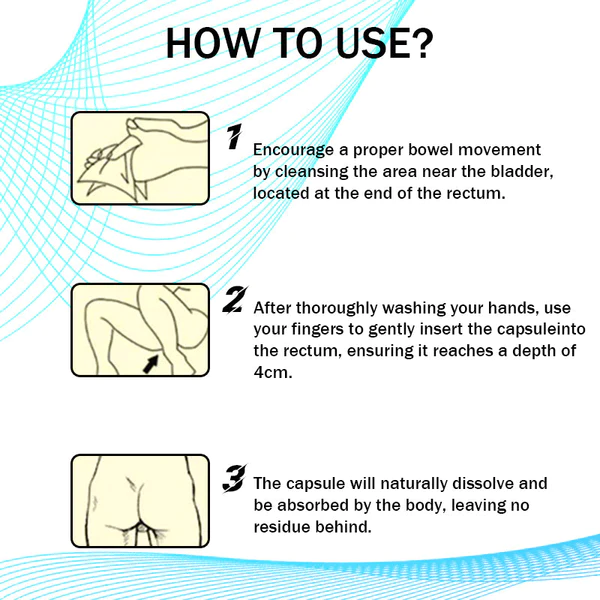 HOW TO USE?

1 Encourage a proper bowel movement by cleansing the area near the bladder, located at the end of the rectum.

2 After thoroughly washing your hands, use your fingers to gently insert the capsuleinto the rectum, ensuring it reaches a depth of 4cm.

3 The capsule will naturally dissolve and be absorbed by the body, leaving no residue behind.