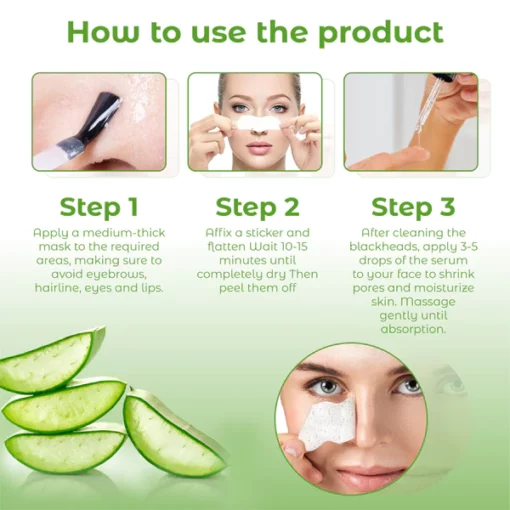 How to use the product

Step 1

Apply a medium-thick mask to the required areas, making sure to avoid eyebrows, hairline, eyes and lips.

Step 2

Affix a sticker and flatten Wait 10-15 minutes until completely dry Then peel them off

Step 3

After cleaning the blackheads, apply 3-5 drops of the serum to your face to shrink pores and moisturize skin. Massage gently until absorption.