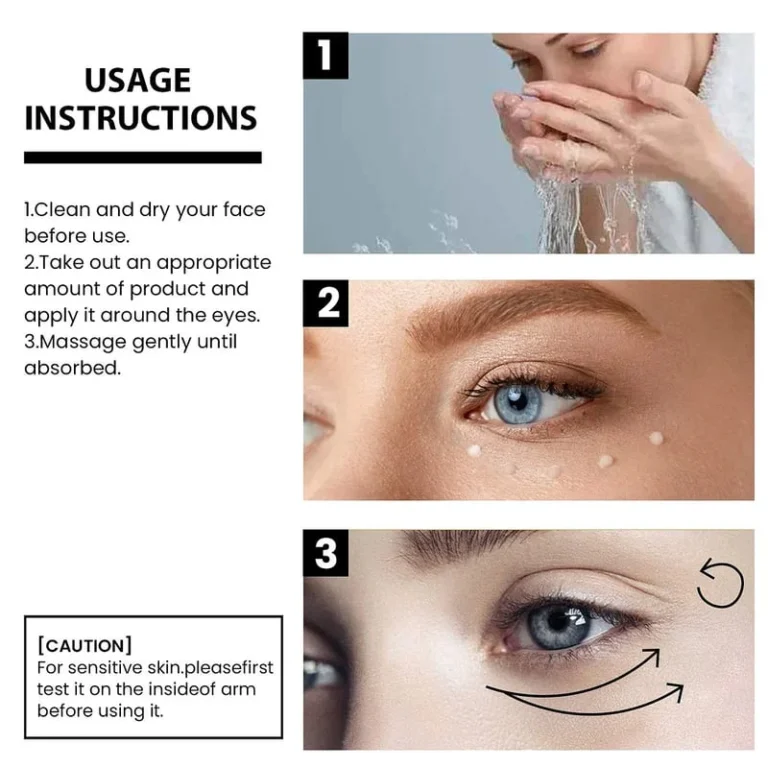 USAGE INSTRUCTIONS

1.Clean and dry your face before use.
2.Take out an appropriate amount of product and apply it around the eyes.
3.Massage gently until absorbed.

[CAUTION]
For sensitive skin.pleasefirst test it on the insideof arm before using it.

1

2

3