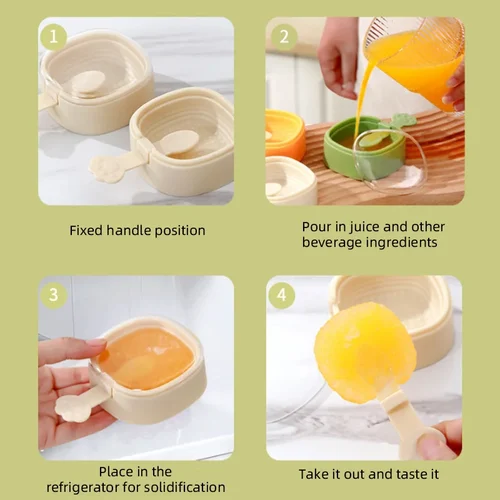 1

Fixed handle position

2

Pour in juice and other beverage ingredients

3

Place in the refrigerator for solidification

4

Take it out and taste it