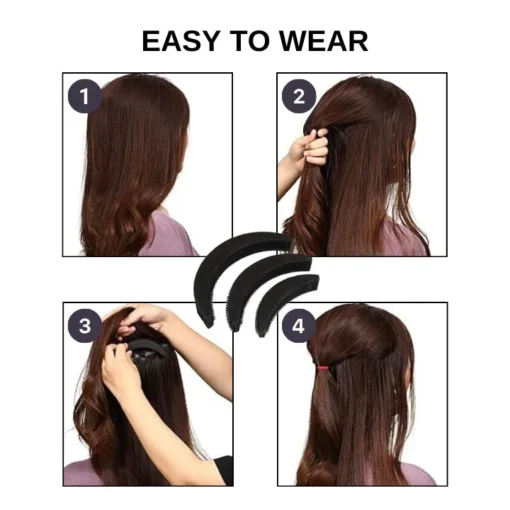 EASY TO WEAR

1

2

3

4