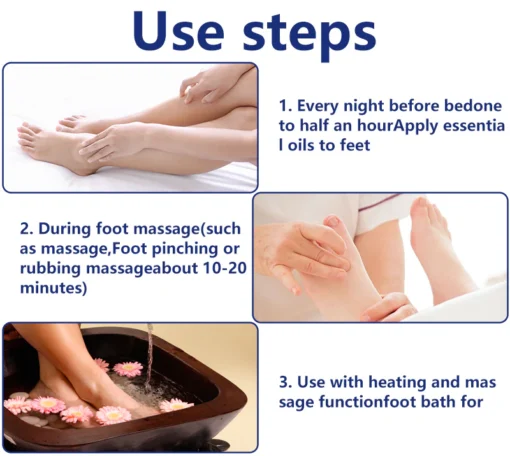 Use steps

1. Every night before bedone to half an hourApply essentia l oils to feet

2. During foot massage(such as massage,Foot pinching or rubbing massageabout 10-20 minutes)

3. Use with heating and mas sage functionfoot bath for