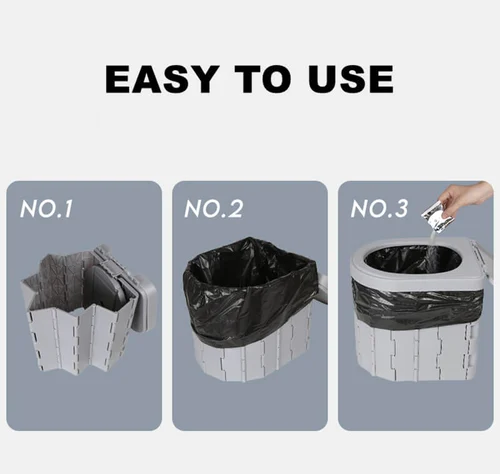 EASY TO USE

NO.1

NO.2

NO.3