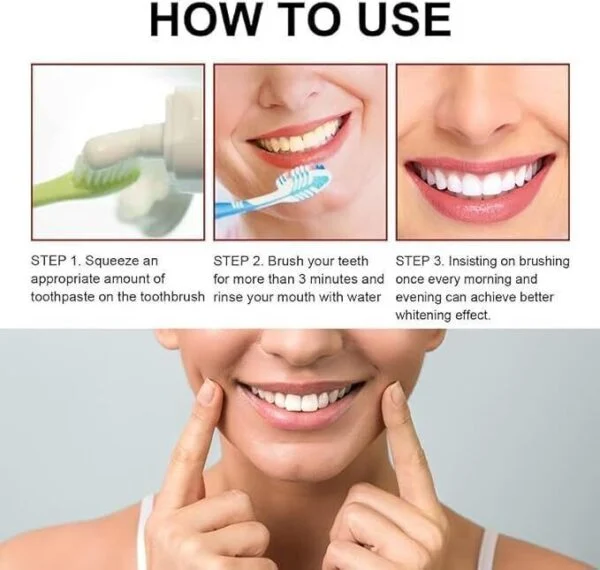 HOW TO USE

STEP 1. Squeeze an appropriate amount of toothpaste on the toothbrush

STEP 2. Brush your teeth for more than 3 minutes and rinse your mouth with water

STEP 3. Insisting on brushing once every morning and evening can achieve better whitening effect.