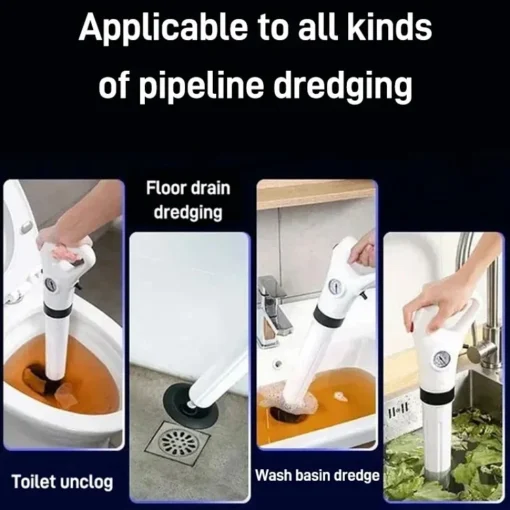 Applicable to all kinds of pipeline dredging

Floor drain dredging

Toilet unclog

Wash basin dredge