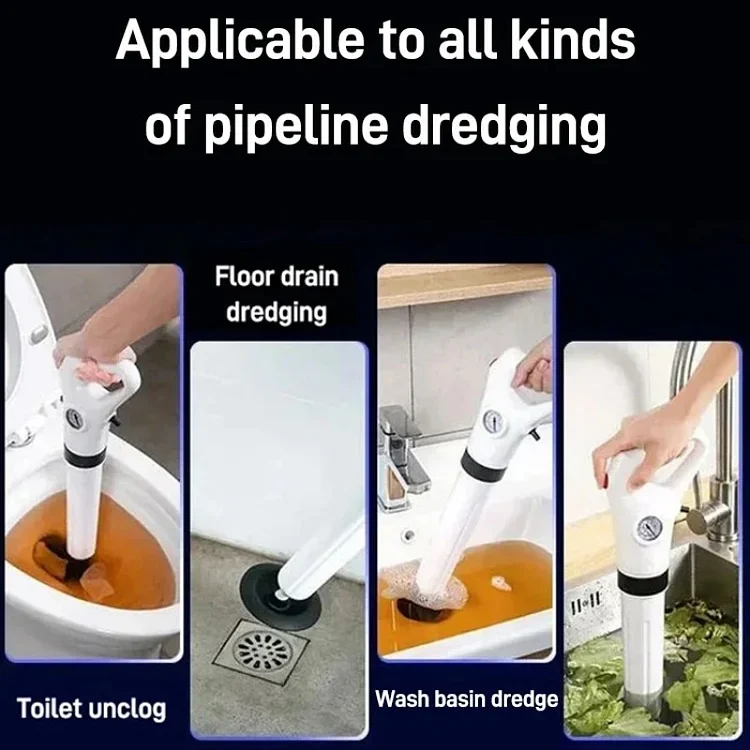 Applicable to all kinds of pipeline dredging

Floor drain dredging

Toilet unclog

Wash basin dredge