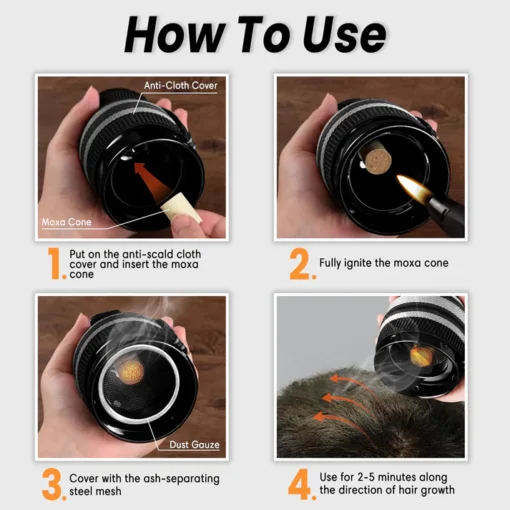 How To Use

Anti-Cloth Cover

Moxa Cone

1. Put on the anti-scald cloth cover and insert the moxa cone

2. Fully ignite the moxa cone

Dust Gauze

3. Cover with the ash-separating steel mesh

4. Use for 2-5 minutes along the direction of hair growth