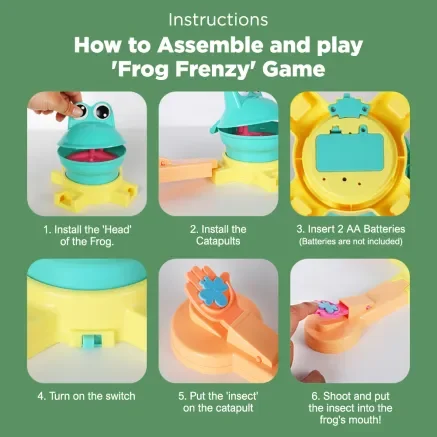 Instructions

How to Assemble and play 'Frog Frenzy' Game

1. Install the 'Head' of the Frog.

2. Install the Catapults

3. Insert 2 AA Batteries
(Batteries are not included)

4. Turn on the switch

5. Put the 'insect' on the catapult

6. Shoot and put the insect into the frog's mouth!