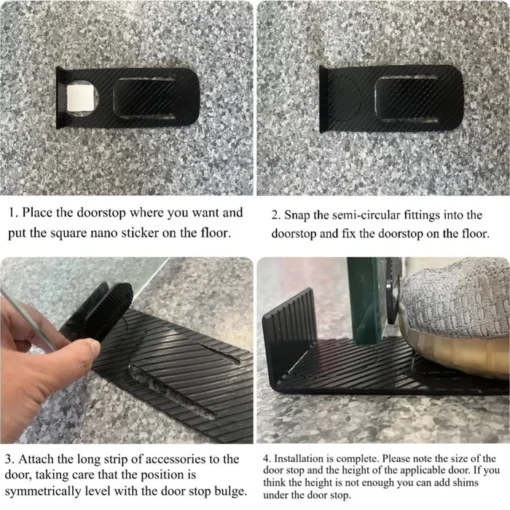 1. Place the doorstop where you want and put the square nano sticker on the floor.

2. Snap the semi-circular fittings into the doorstop and fix the doorstop on the floor.

3. Attach the long strip of accessories to the door, taking care that the position is symmetrically level with the door stop bulge.

4. Installation is complete. Please note the size of the door stop and the height of the applicable door. If you think the height is not enough you can add shims under the door stop.