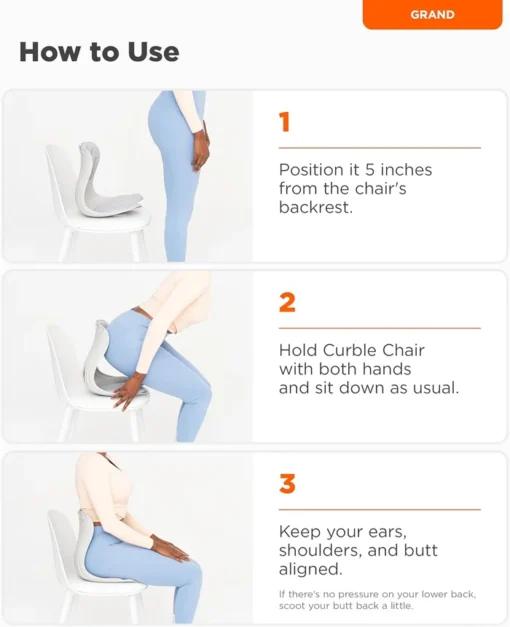 GRAND

How to Use

1

Position it 5 inches from the chair's backrest.

2

Hold Curble Chair with both hands and sit down as usual.

3

Keep your ears, shoulders, and butt aligned.

If there's no pressure on your lower back, scoot your butt back a little.