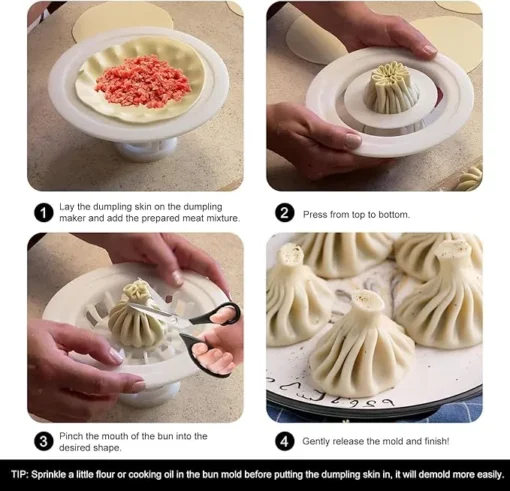 1 Lay the dumpling skin on the dumpling maker and add the prepared meat mixture.

2 Press from top to bottom.

3 Pinch the mouth of the bun into the desired shape.

4 Gently release the mold and finish!

TIP: Sprinkle a little flour or cooking oil in the bun mold before putting the dumpling skin in, it will demold more easily.