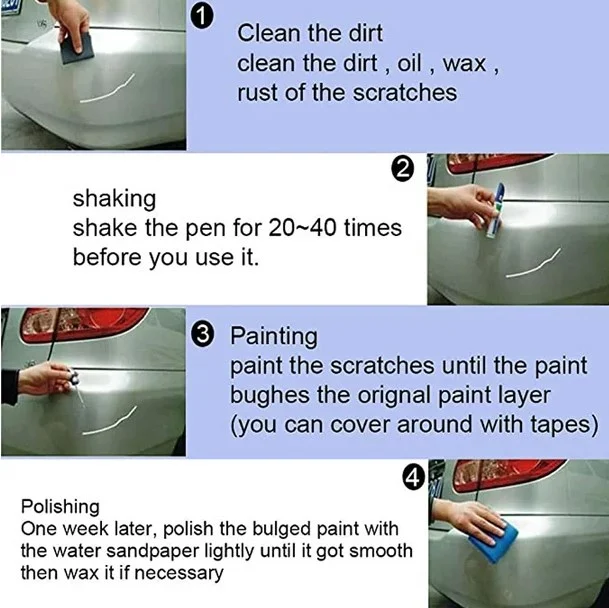 1 Clean the dirt
clean the dirt , oil , wax , rust of the scratches

2

shaking
shake the pen for 20~40 times before you use it.

3 Painting
paint the scratches until the paint bughes the orignal paint layer (you can cover around with tapes)

4

Polishing
One week later, polish the bulged paint with the water sandpaper lightly until it got smooth then wax it if necessary