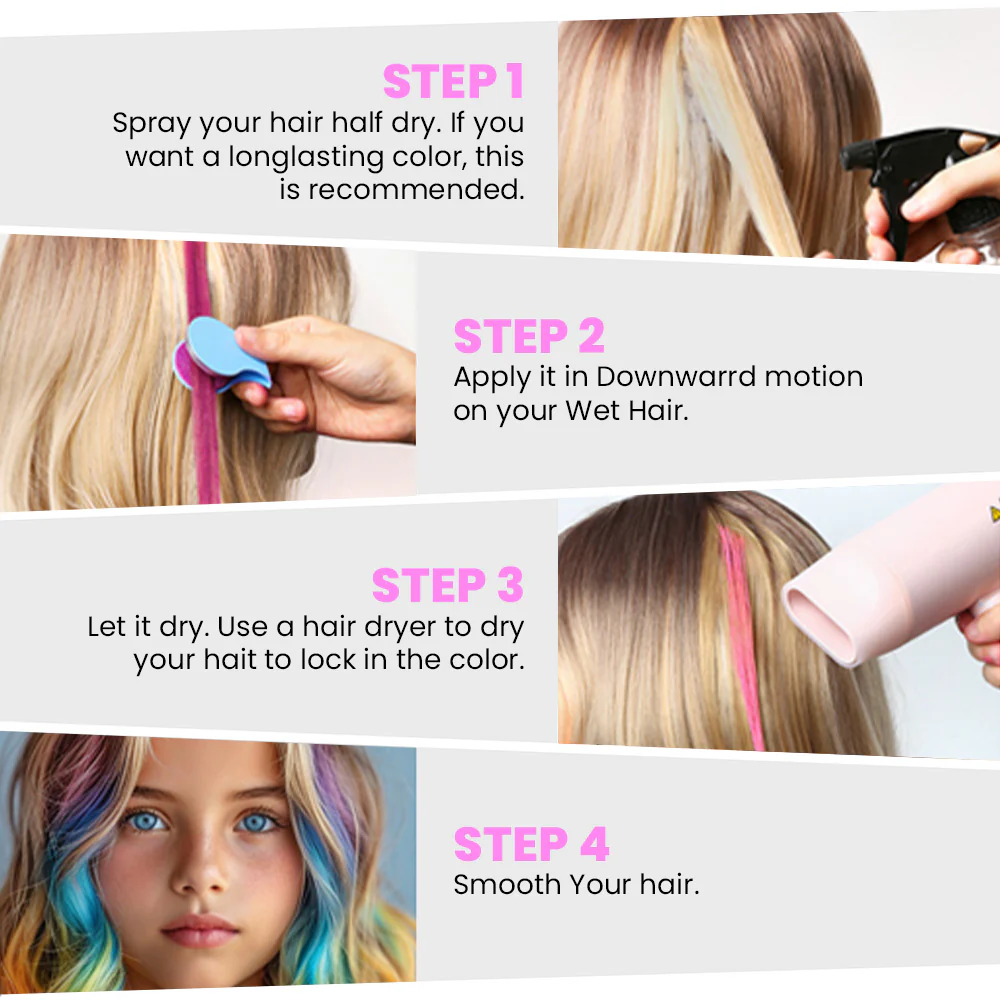 STEP 1
Spray your hair half dry. If you want a longlasting color, this is recommended.

STEP 2
Apply it in Downwarrd motion on your Wet Hair.

STEP 3
Let it dry. Use a hair dryer to dry your hait to lock in the color.

STEP 4
Smooth Your hair.