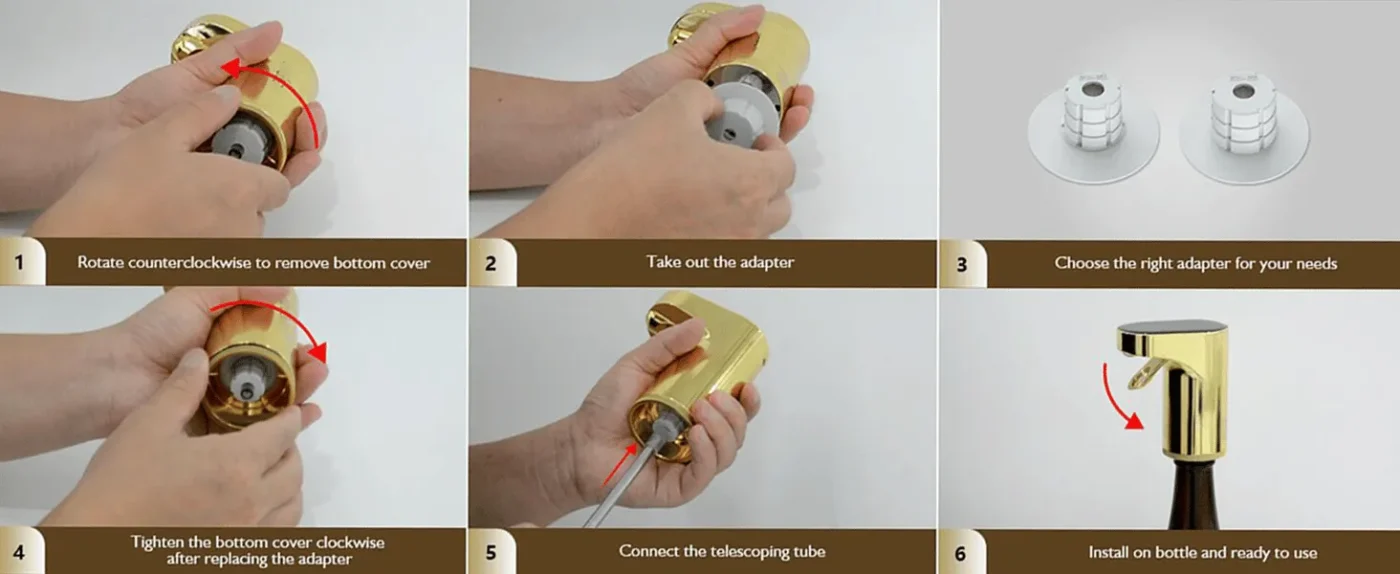 1 Rotate counterclockwise to remove bottom cover

2 Take out the adapter

3 Choose the right adapter for your needs

4 Tighten the bottom cover clockwise after replacing the adapter

5 Connect the telescoping tube

6 Install on bottle and ready to use