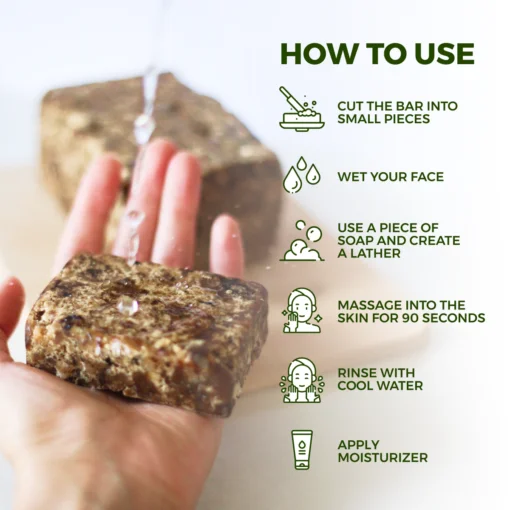 HOW TO USE

CUT THE BAR INTO SMALL PIECES

WET YOUR FACE

USE A PIECE OF SOAP AND CREATE A LATHER

MASSAGE INTO THE SKIN FOR 90 SECONDS

RINSE WITH COOL WATER

APPLY MOISTURIZER