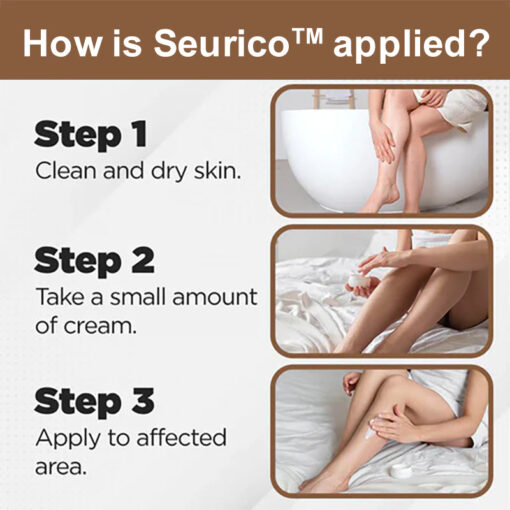 How is Seurico™ applied?

Step 1
Clean and dry skin.

Step 2
Take a small amount of cream.

Step 3
Apply to affected area.