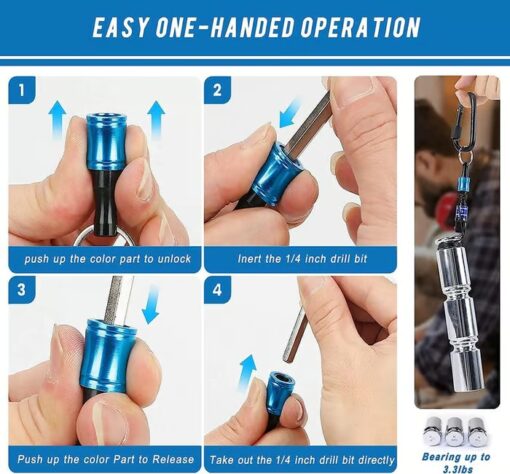 EASY ONE-HANDED OPERATION

1

push up the color part to unlock

2

Inert the 1/4 inch drill bit

3

Push up the color Part to Release

4

Take out the 1/4 inch drill bit directly

Bearing up to 3.3lbs