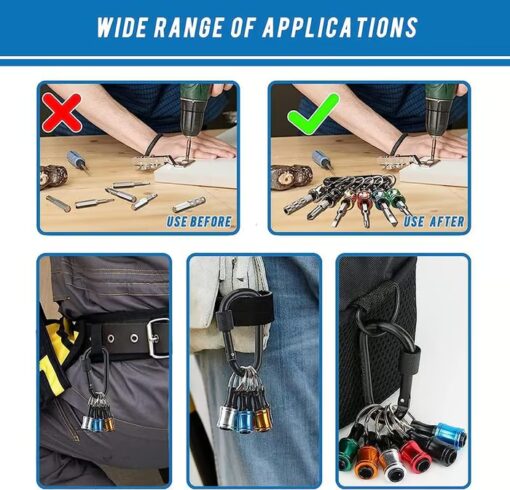 WIDE RANGE OF APPLICATIONS

USE BEFORE

USE AFTER