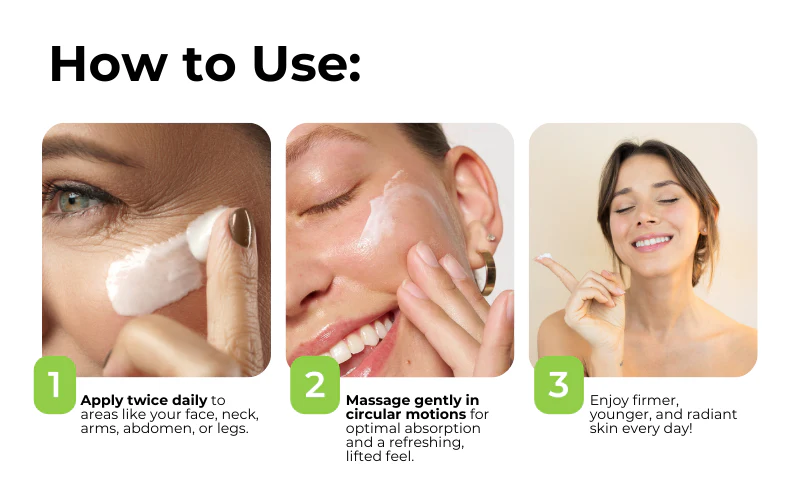 How to Use:

1

Apply twice daily to areas like your face, neck, arms, abdomen, or legs.

2

Massage gently in circular motions for optimal absorption and a refreshing, lifted feel.

3

Enjoy firmer, younger, and radiant skin every day!