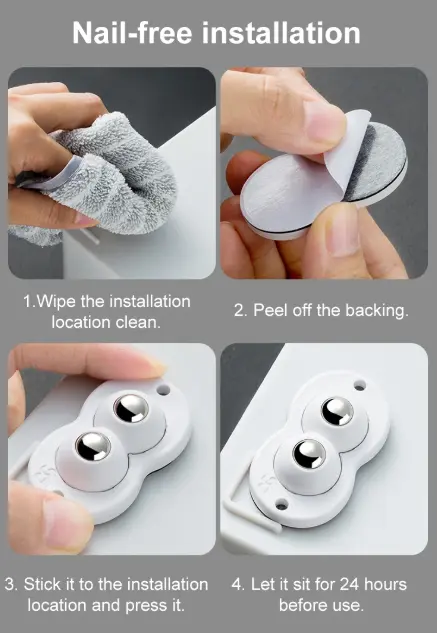 Nail-free installation

1.Wipe the installation location clean.

2. Peel off the backing.

3. Stick it to the installation location and press it.

4. Let it sit for 24 hours before use.