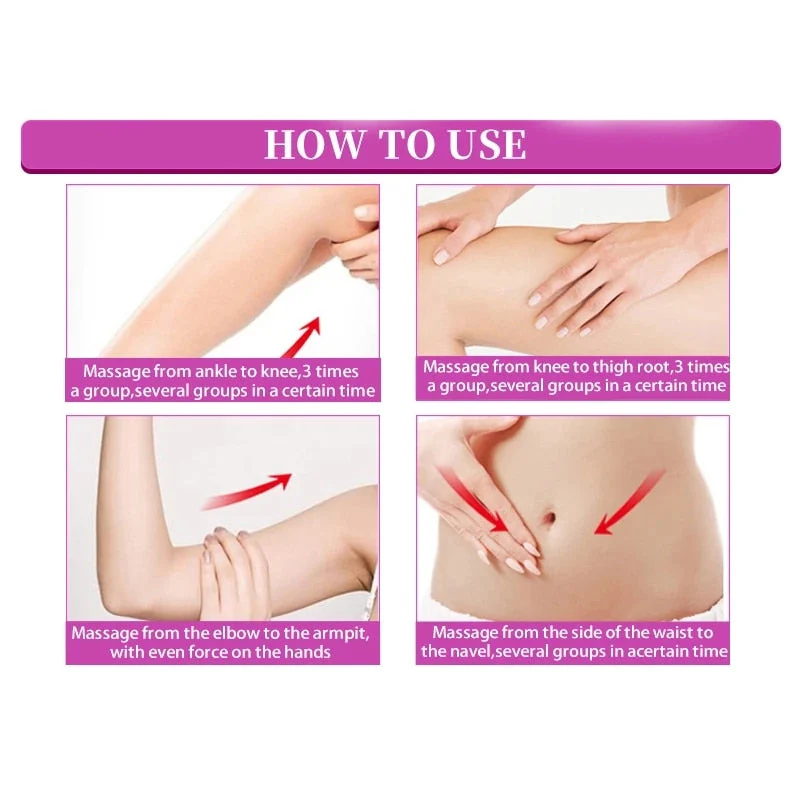 HOW TO USE

Massage from ankle to knee,3 times a group,several groups in a certain time

Massage from knee to thigh root,3 times a group,several groups in a certain time

Massage from the elbow to the armpit, with even force on the hands

Massage from the side of the waist to the navel,several groups in acertain time