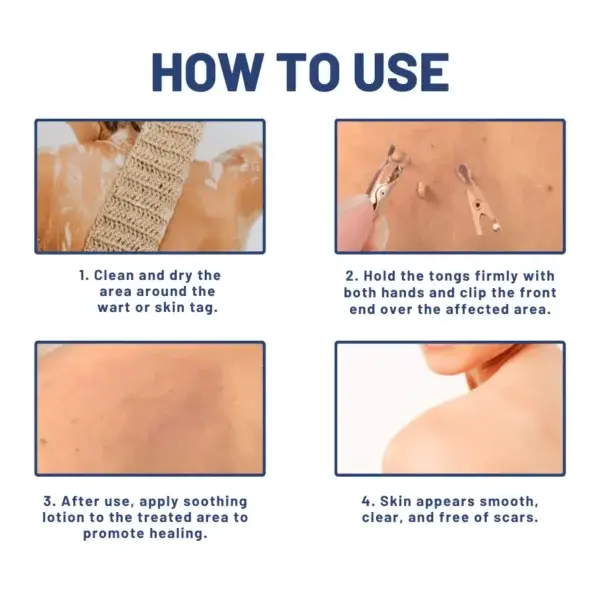 HOW TO USE

1. Clean and dry the area around the wart or skin tag.

2. Hold the tongs firmly with both hands and clip the front end over the affected area.

3. After use, apply soothing lotion to the treated area to promote healing.

4. Skin appears smooth, clear, and free of scars.