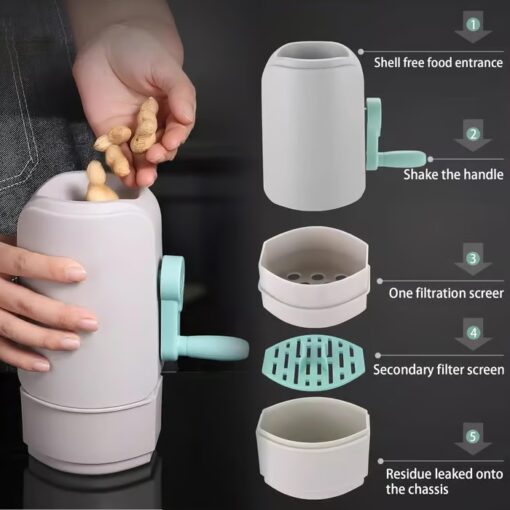 1
Shell free food entrance

2
Shake the handle

3
One filtration screer

4
Secondary filter screen

5
Residue leaked onto the chassis