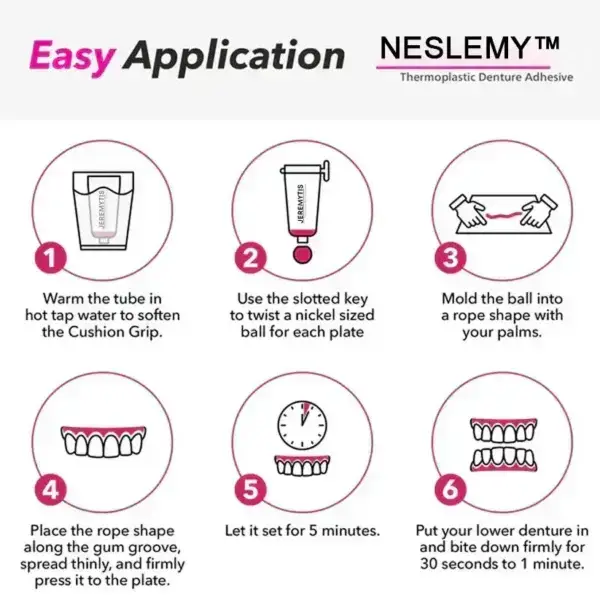 Easy Application

NESLEMY™
Thermoplastic Denture Adhesive

JEREMYTIS

1

Warm the tube in hot tap water to soften the Cushion Grip.

JEREMYTIS

2

Use the slotted key to twist a nickel sized ball for each plate

3

Mold the ball into a rope shape with your palms.

4

Place the rope shape along the gum groove, spread thinly, and firmly press it to the plate.

5

Let it set for 5 minutes.

6

Put your lower denture in and bite down firmly for 30 seconds to 1 minute.