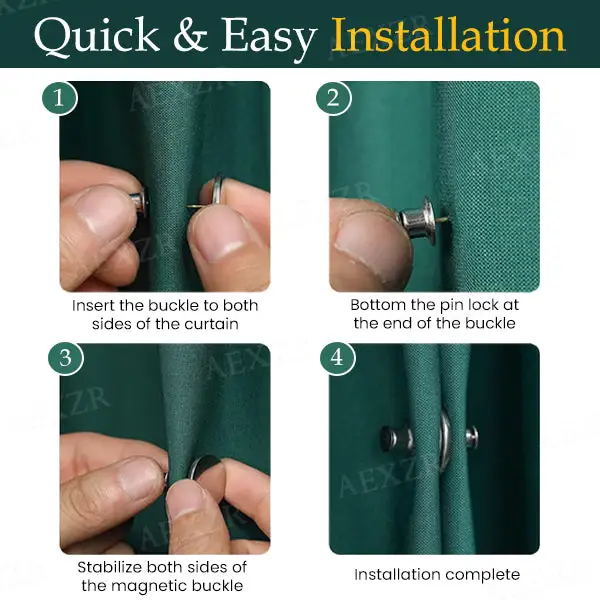 Quick & Easy Installation

1

Insert the buckle to both sides of the curtain

2

Bottom the pin lock at the end of the buckle

3

Stabilize both sides of the magnetic buckle

4

Installation complete

AEXZR