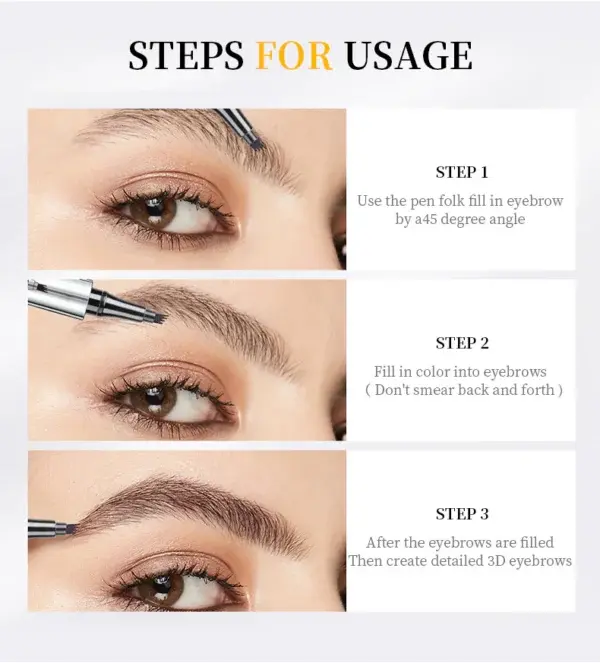 STEPS FOR USAGE

STEP 1

Use the pen folk fill in eyebrow by a45 degree angle

STEP 2

Fill in color into eyebrows ( Don't smear back and forth )

STEP 3

After the eyebrows are filled Then create detailed 3D eyebrows