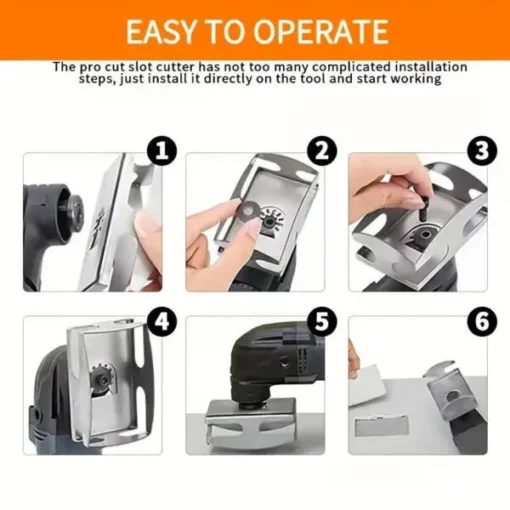 EASY TO OPERATE

The pro cut slot cutter has not too many complicated installation steps, just install it directly on the tool and start working

1

2

3

4

5

6