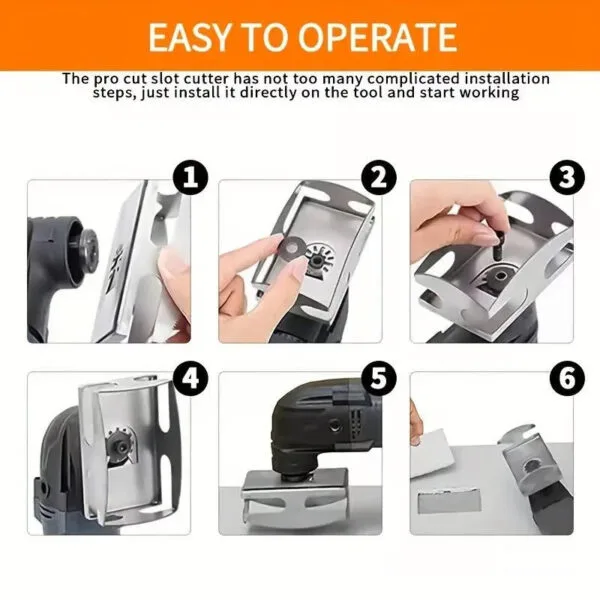 EASY TO OPERATE

The pro cut slot cutter has not too many complicated installation steps, just install it directly on the tool and start working

1

2

3

4

5

6