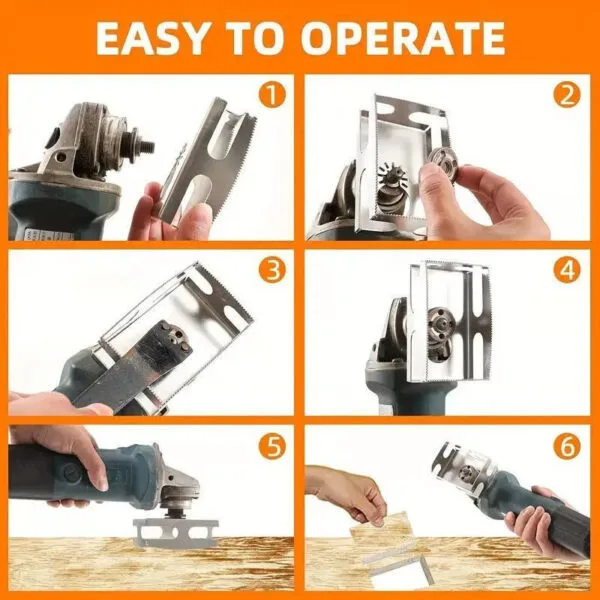 EASY TO OPERATE

1

2

3

4

5

6