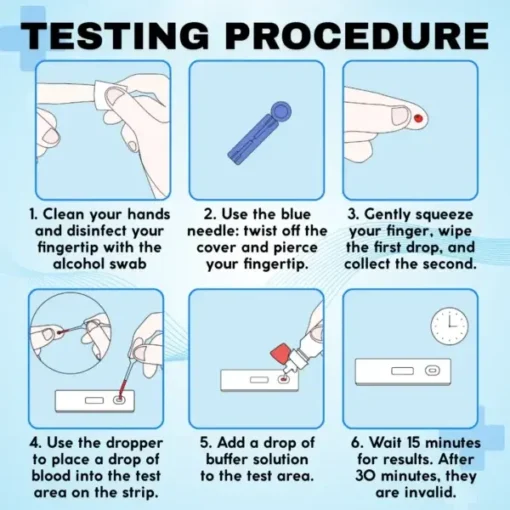 TESTING PROCEDURE

1. Clean your hands and disinfect your fingertip with the alcohol swab

2. Use the blue needle: twist off the cover and pierce your fingertip.

3. Gently squeeze your finger, wipe the first drop, and collect the second.

4. Use the dropper to place a drop of blood into the test area on the strip.

5. Add a drop of buffer solution to the test area.

6. Wait 15 minutes for results. After 30 minutes, they are invalid.