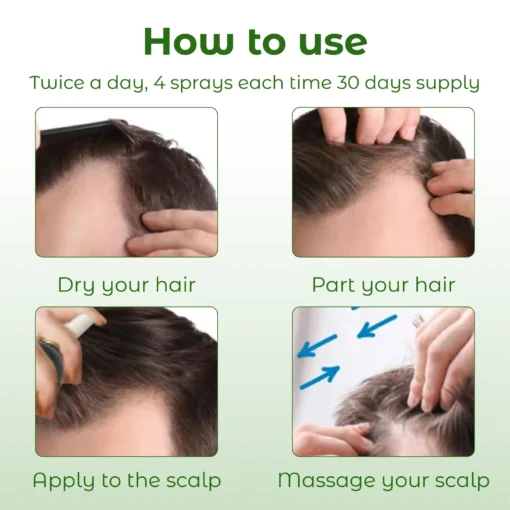 How to use

Twice a day, 4 sprays each time 30 days supply

Dry your hair

Part your hair

Apply to the scalp

Massage your scalp