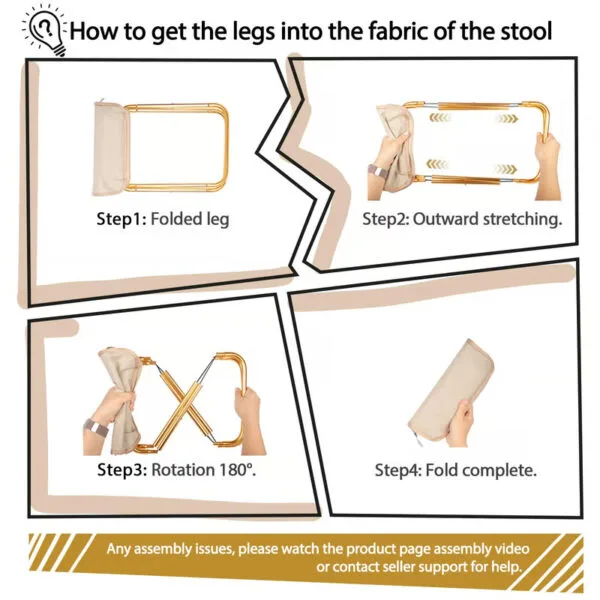 How to get the legs into the fabric of the stool

Step1: Folded leg

Step2: Outward stretching.

Step3: Rotation 180°.

Step4: Fold complete.

Any assembly issues, please watch the product page assembly video or contact seller support for help.