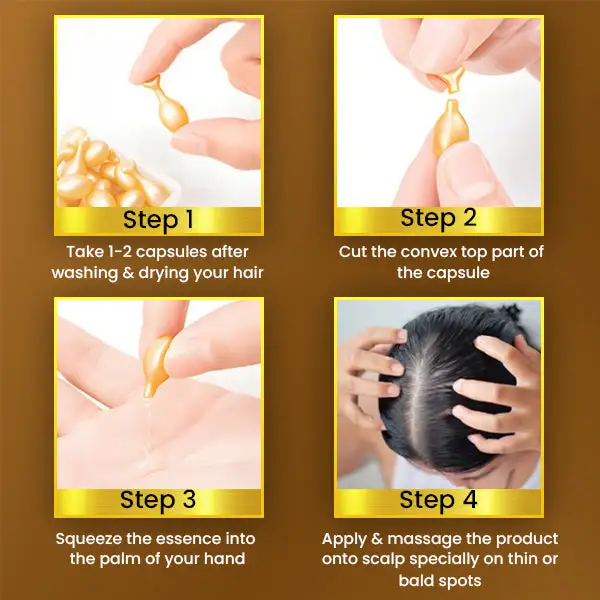 Step 1
Take 1-2 capsules after washing & drying your hair

Step 2
Cut the convex top part of the capsule

Step 3
Squeeze the essence into the palm of your hand

Step 4
Apply & massage the product onto scalp specially on thin or bald spots