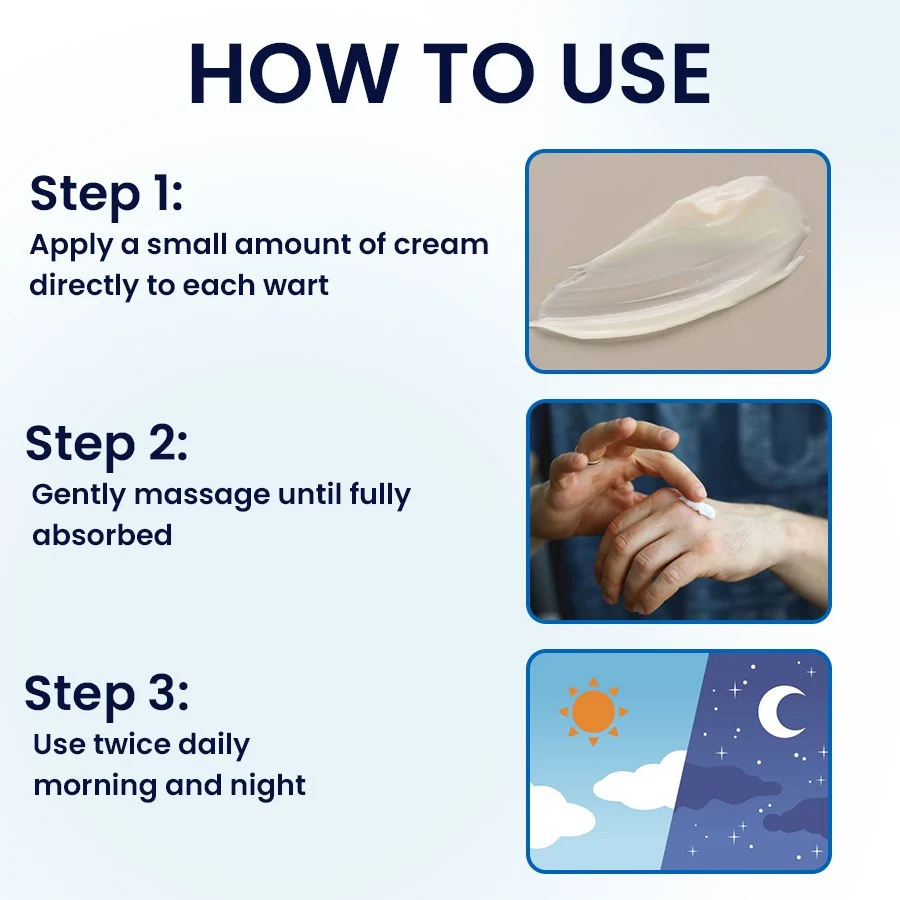 HOW TO USE

Step 1:
Apply a small amount of cream directly to each wart

Step 2:
Gently massage until fully absorbed

Step 3:
Use twice daily morning and night