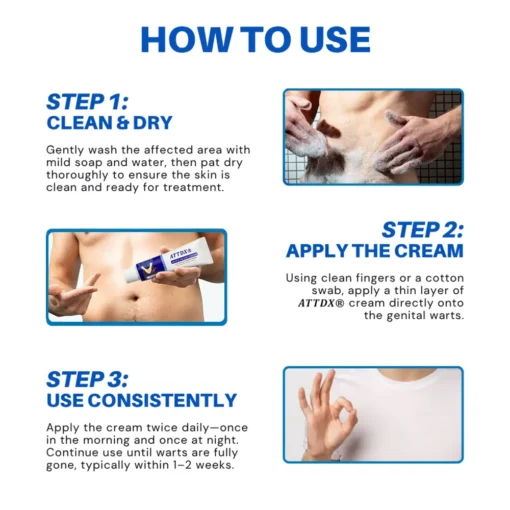 HOW TO USE

STEP 1:
CLEAN & DRY

Gently wash the affected area with mild soap and water, then pat dry thoroughly to ensure the skin is clean and ready for treatment.

ATTDX®

STEP 2:
APPLY THE CREAM

Using clean fingers or a cotton swab, apply a thin layer of ATTDX® cream directly onto the genital warts.

STEP 3:
USE CONSISTENTLY

Apply the cream twice daily—once in the morning and once at night. Continue use until warts are fully gone, typically within 1–2 weeks.