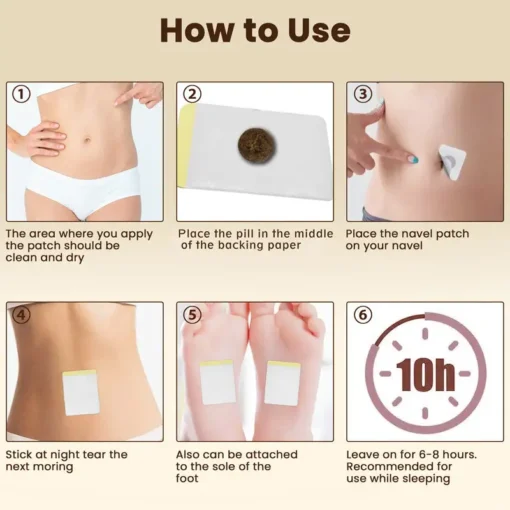 How to Use

①

The area where you apply the patch should be clean and dry

②

Place the pill in the middle of the backing paper

③

Place the navel patch on your navel

④

Stick at night tear the next moring

⑤

Also can be attached to the sole of the foot

⑥

10h

Leave on for 6-8 hours. Recommended for use while sleeping